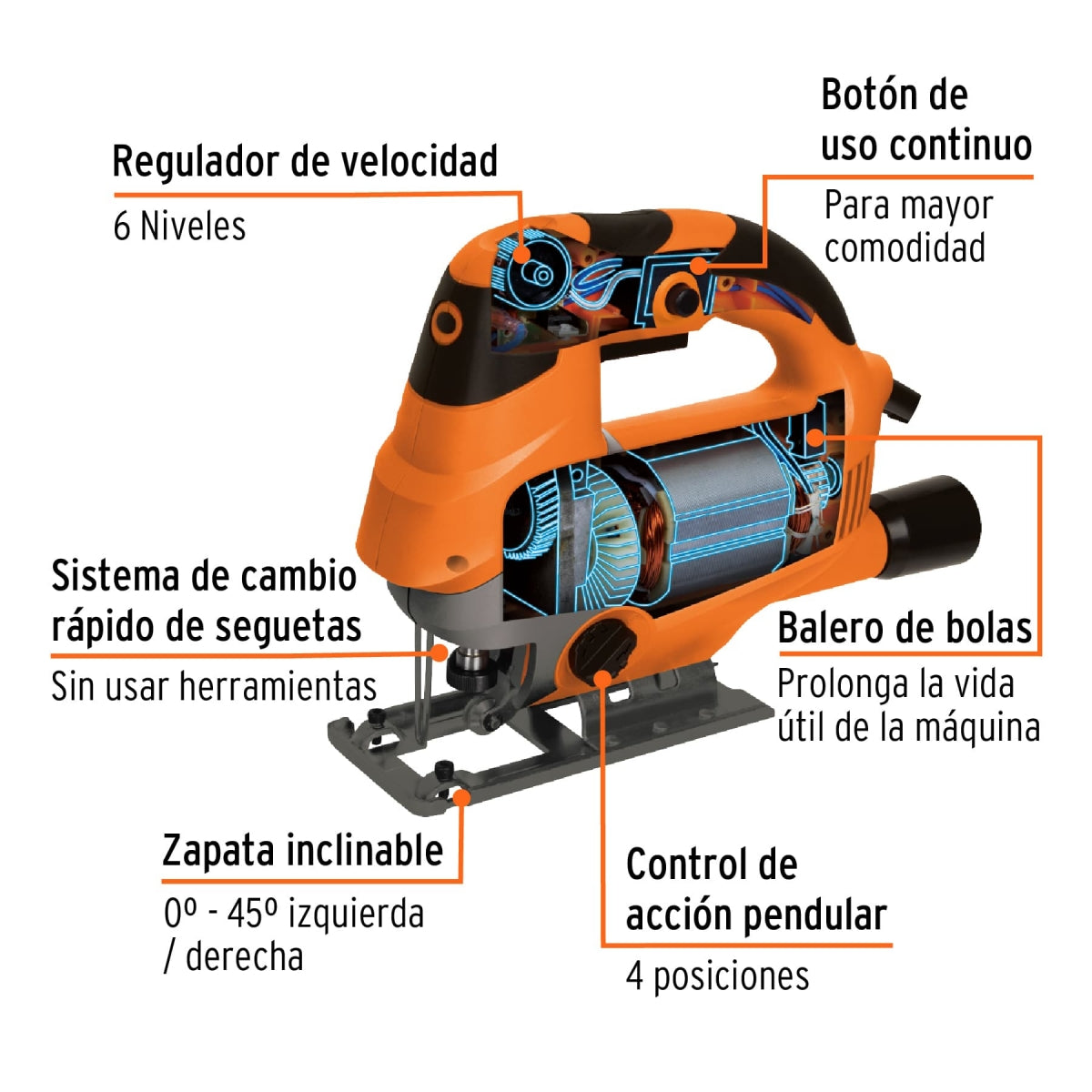 Regulador de velocidad
6 Niveles

Botón de uso continuo
Para mayor comodidad

Sistema de cambio rápido de seguetas
Sin usar herramientas

Balero de bolas
Prolonga la vida útil de la máquina

Zapata inclinable
0º - 45º izquierda / derecha

Control de acción pendular
4 posiciones