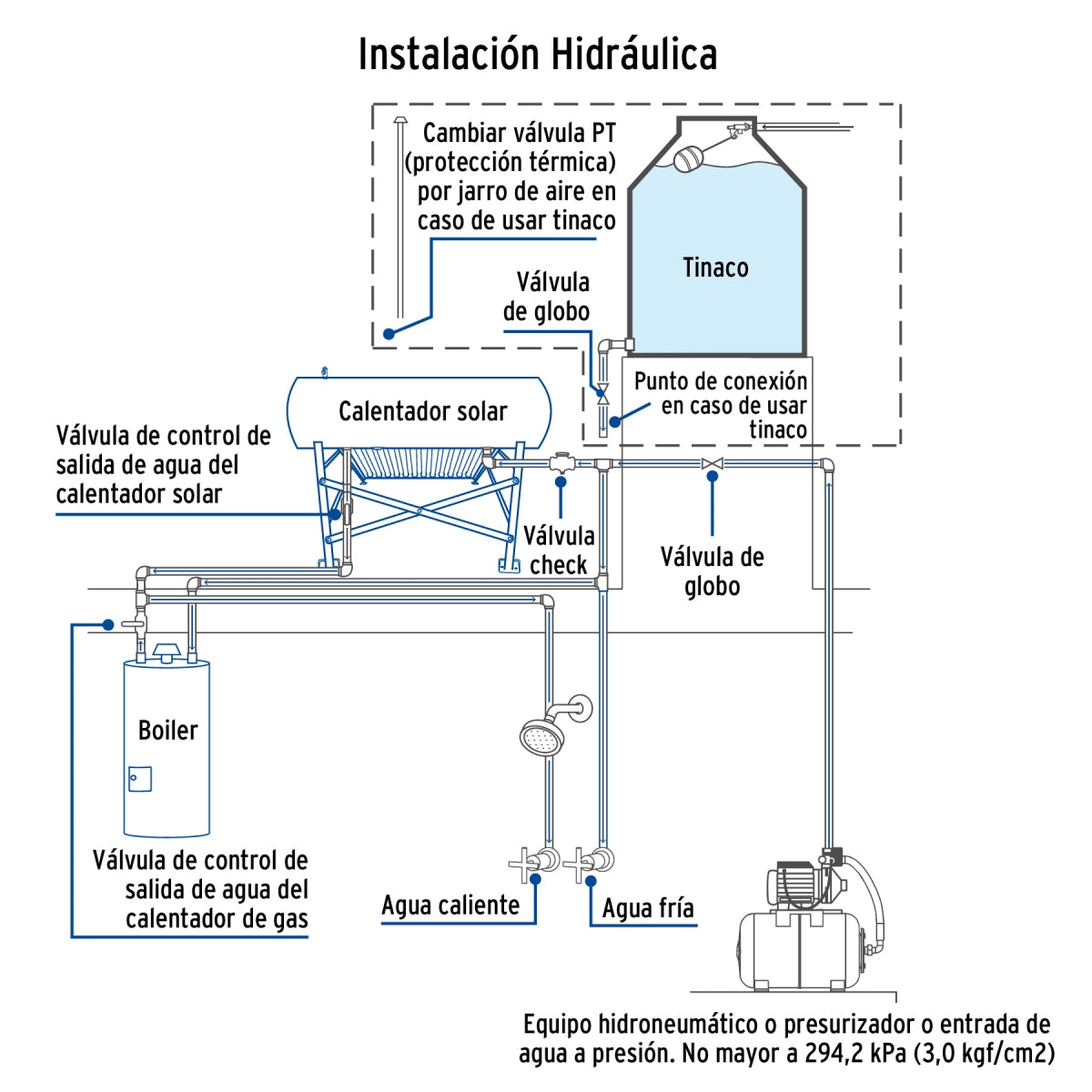 Instalación Hidráulica

Cambiar válvula PT (protección térmica) por jarro de aire en caso de usar tinaco

Tinaco

Válvula de globo

Punto de conexión en caso de usar tinaco

Calentador solar

Válvula de control de salida de agua del calentador solar

Válvula check

Válvula de globo

Boiler

Válvula de control de salida de agua del calentador de gas

Agua caliente

Agua fría

Equipo hidroneumático o presurizador o entrada de agua a presión. No mayor a 294,2 kPa (3,0 kgf/cm2)